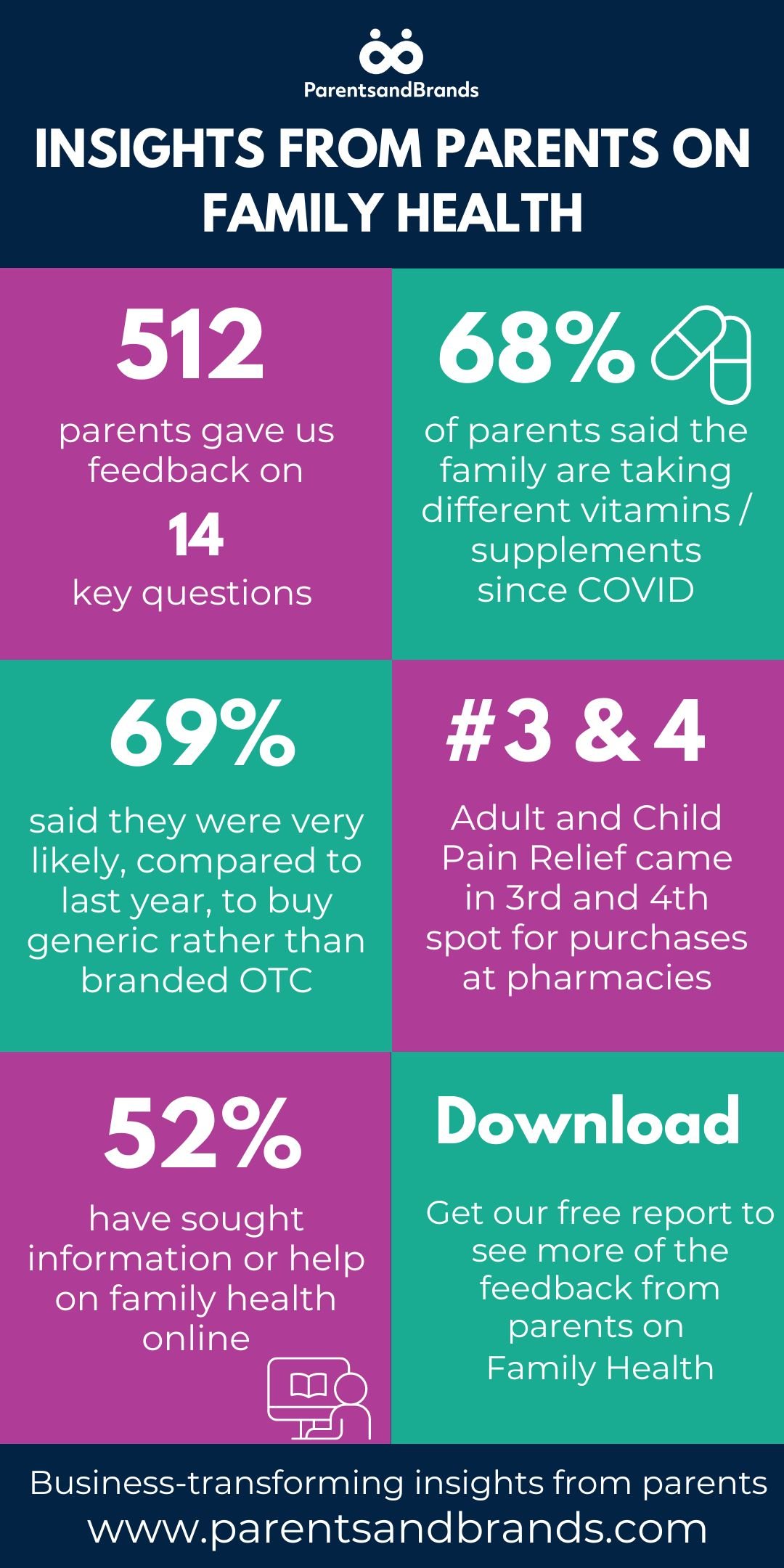 ParentsandBrands

INSIGHTS FROM PARENTS ON FAMILY HEALTH

512

parents gave us feedback on

14

key questions

68%

of parents said the family are taking different vitamins / supplements since COVID

69%

said they were very likely, compared to last year, to buy generic rather than branded OTC

#3 & 4

Adult and Child Pain Relief came in 3rd and 4th spot for purchases at pharmacies

52%

have sought information or help on family health online

Download

Get our free report to see more of the feedback from parents on Family Health

Business-transforming insights from parents
www.parentsandbrands.com