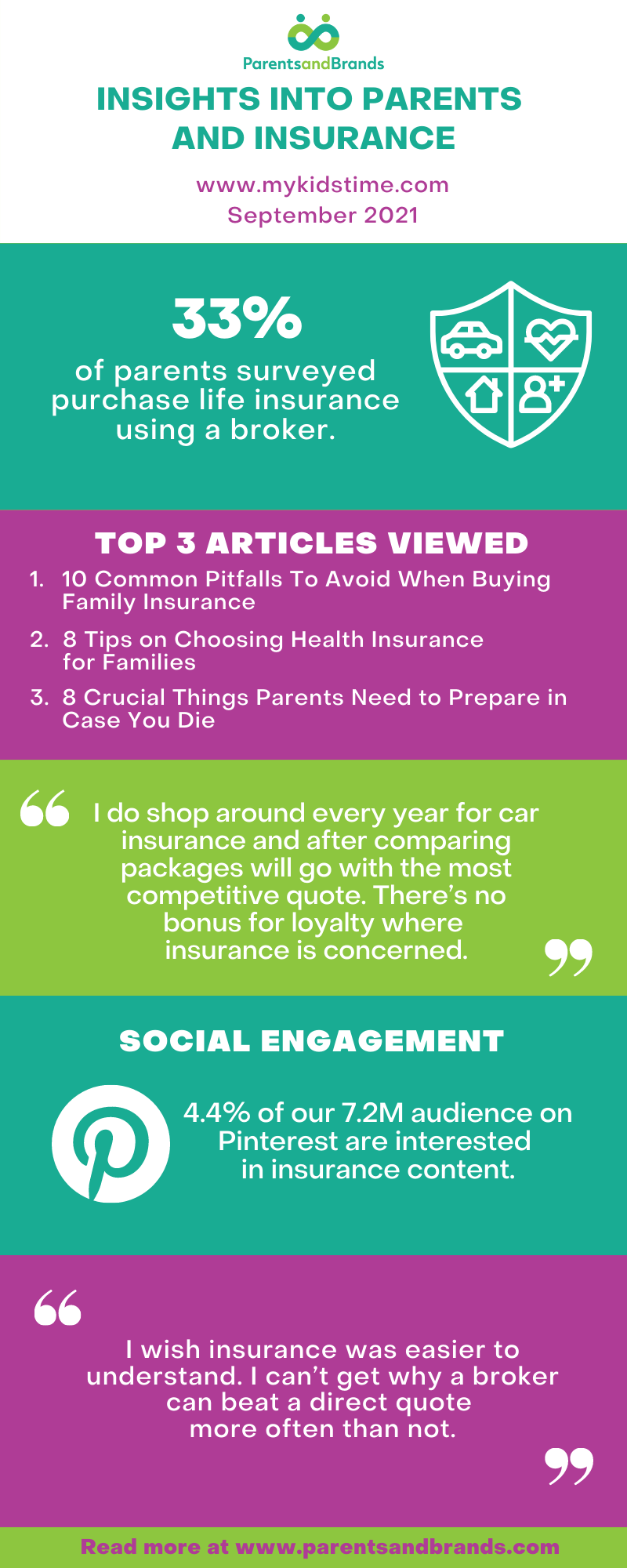 ParentsandBrands

INSIGHTS INTO PARENTS AND INSURANCE

www.mykidstime.com
September 2021

33%
of parents surveyed purchase life insurance using a broker.

TOP 3 ARTICLES VIEWED

1. 10 Common Pitfalls To Avoid When Buying Family Insurance
2. 8 Tips on Choosing Health Insurance for Families
3. 8 Crucial Things Parents Need to Prepare in Case You Die

“ I do shop around every year for car insurance and after comparing packages will go with the most competitive quote. There’s no bonus for loyalty where insurance is concerned. ”

SOCIAL ENGAGEMENT

4.4% of our 7.2M audience on Pinterest are interested in insurance content.

“ I wish insurance was easier to understand. I can’t get why a broker can beat a direct quote more often than not. ”

Read more at www.parentsandbrands.com