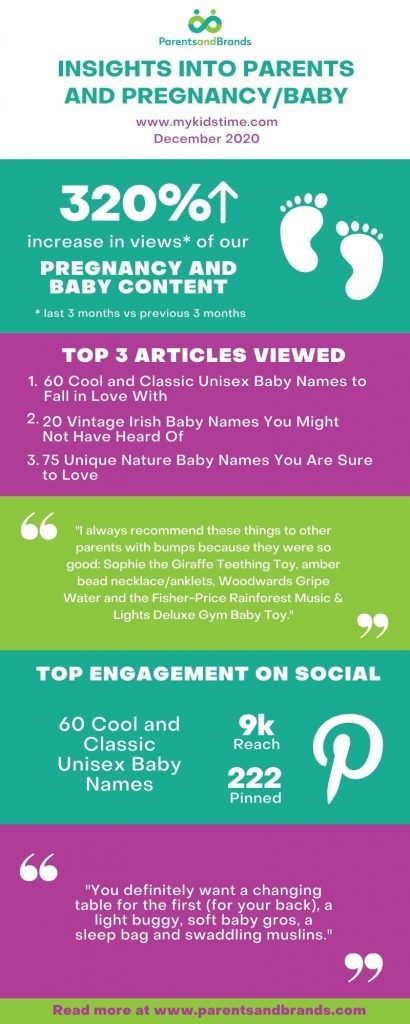 ParentsandBrands

INSIGHTS INTO PARENTS AND PREGNANCY/BABY

www.mykidstime.com
December 2020

320%↑
increase in views* of our
PREGNANCY AND BABY CONTENT
* last 3 months vs previous 3 months

TOP 3 ARTICLES VIEWED

1. 60 Cool and Classic Unisex Baby Names to Fall in Love With
2. 20 Vintage Irish Baby Names You Might Not Have Heard Of
3. 75 Unique Nature Baby Names You Are Sure to Love

"I always recommend these things to other parents with bumps because they were so good: Sophie the Giraffe Teething Toy, amber bead necklace/anklets, Woodwards Gripe Water and the Fisher-Price Rainforest Music & Lights Deluxe Gym Baby Toy."

TOP ENGAGEMENT ON SOCIAL

60 Cool and Classic Unisex Baby Names

9k
Reach
222
Pinned

"You definitely want a changing table for the first (for your back), a light buggy, soft baby gros, a sleep bag and swaddling muslins."

Read more at www.parentsandbrands.com