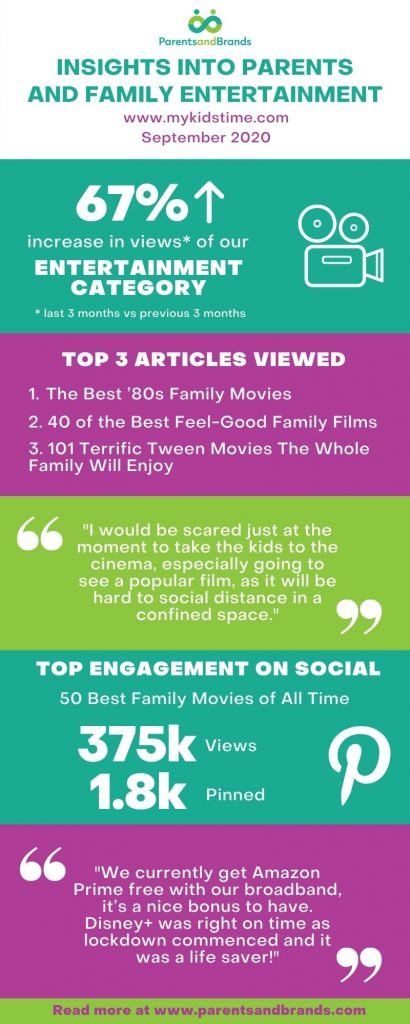 ParentsandBrands

INSIGHTS INTO PARENTS AND FAMILY ENTERTAINMENT
www.mykidstime.com
September 2020

67%↑
increase in views* of our
ENTERTAINMENT CATEGORY
* last 3 months vs previous 3 months

TOP 3 ARTICLES VIEWED
1. The Best '80s Family Movies
2. 40 of the Best Feel-Good Family Films
3. 101 Terrific Tween Movies The Whole Family Will Enjoy

"I would be scared just at the moment to take the kids to the cinema, especially going to see a popular film, as it will be hard to social distance in a confined space."

TOP ENGAGEMENT ON SOCIAL
50 Best Family Movies of All Time
375k Views
1.8k Pinned

"We currently get Amazon Prime free with our broadband, it's a nice bonus to have. Disney+ was right on time as lockdown commenced and it was a life saver!"

Read more at www.parentsandbrands.com